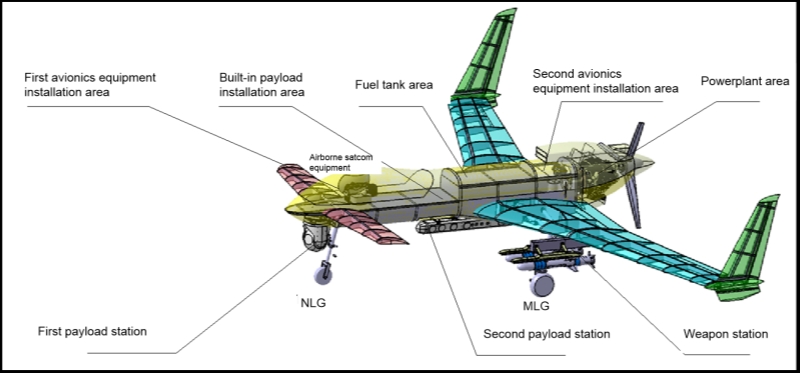 First avionics equipment installation area

Built-in payload installation area

Fuel tank area

Second avionics equipment installation area

Powerplant area

Airborne satcom equipment

NLG

MLG

First payload station

Second payload station

Weapon station